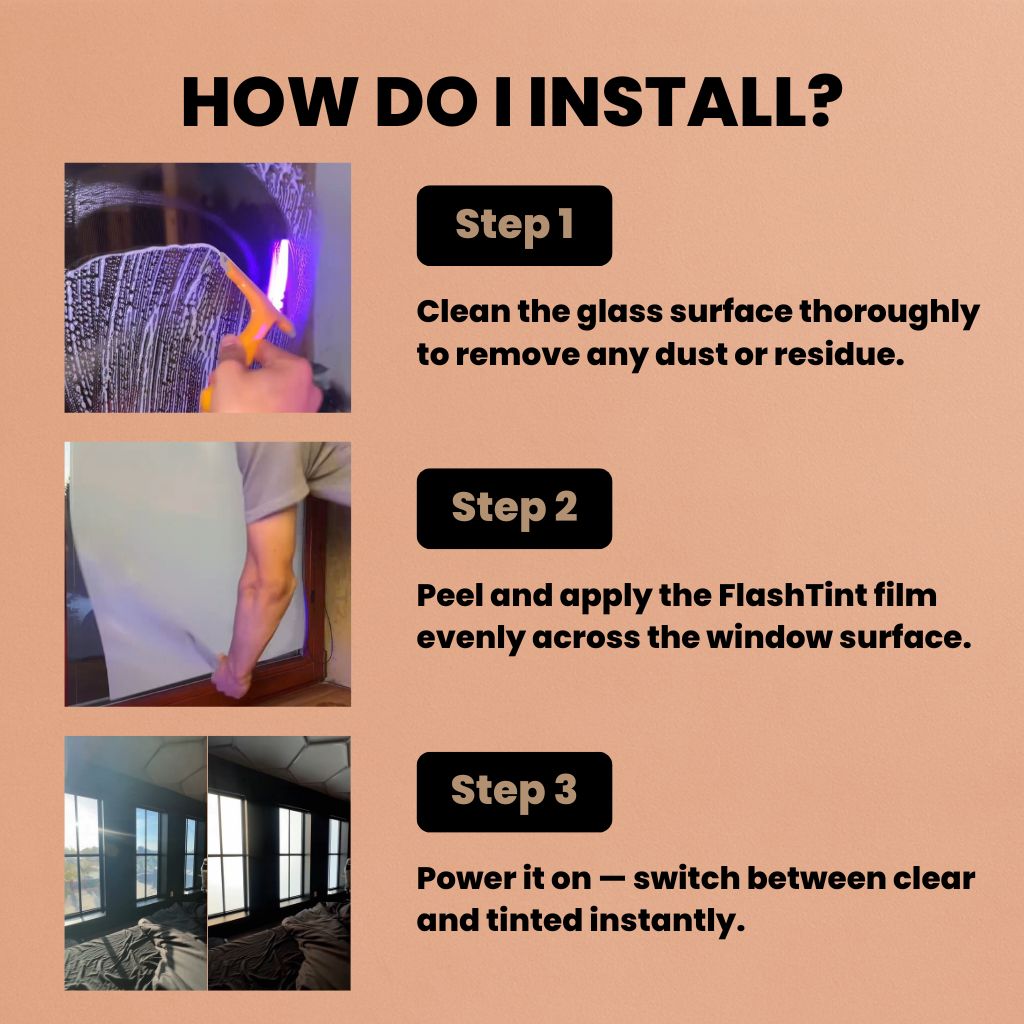 HOW DO I INSTALL?

Step 1

Clean the glass surface thoroughly to remove any dust or residue.

Step 2

Peel and apply the FlashTint film evenly across the window surface.

Step 3

Power it on — switch between clear and tinted instantly.